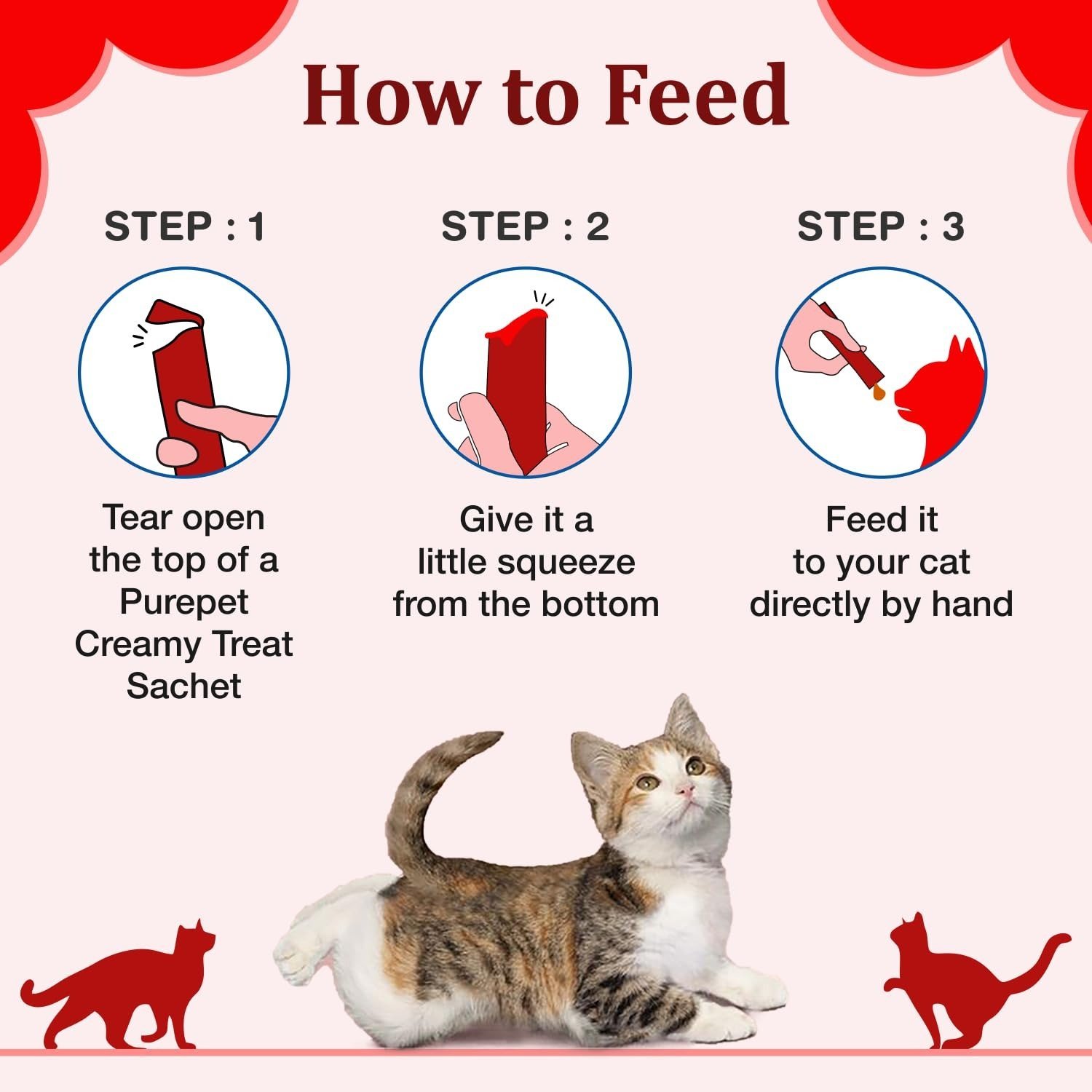 How to Feed

STEP : 1

Tear open the top of a Purepet Creamy Treat Sachet

STEP : 2

Give it a little squeeze from the bottom

STEP : 3

Feed it to your cat directly by hand