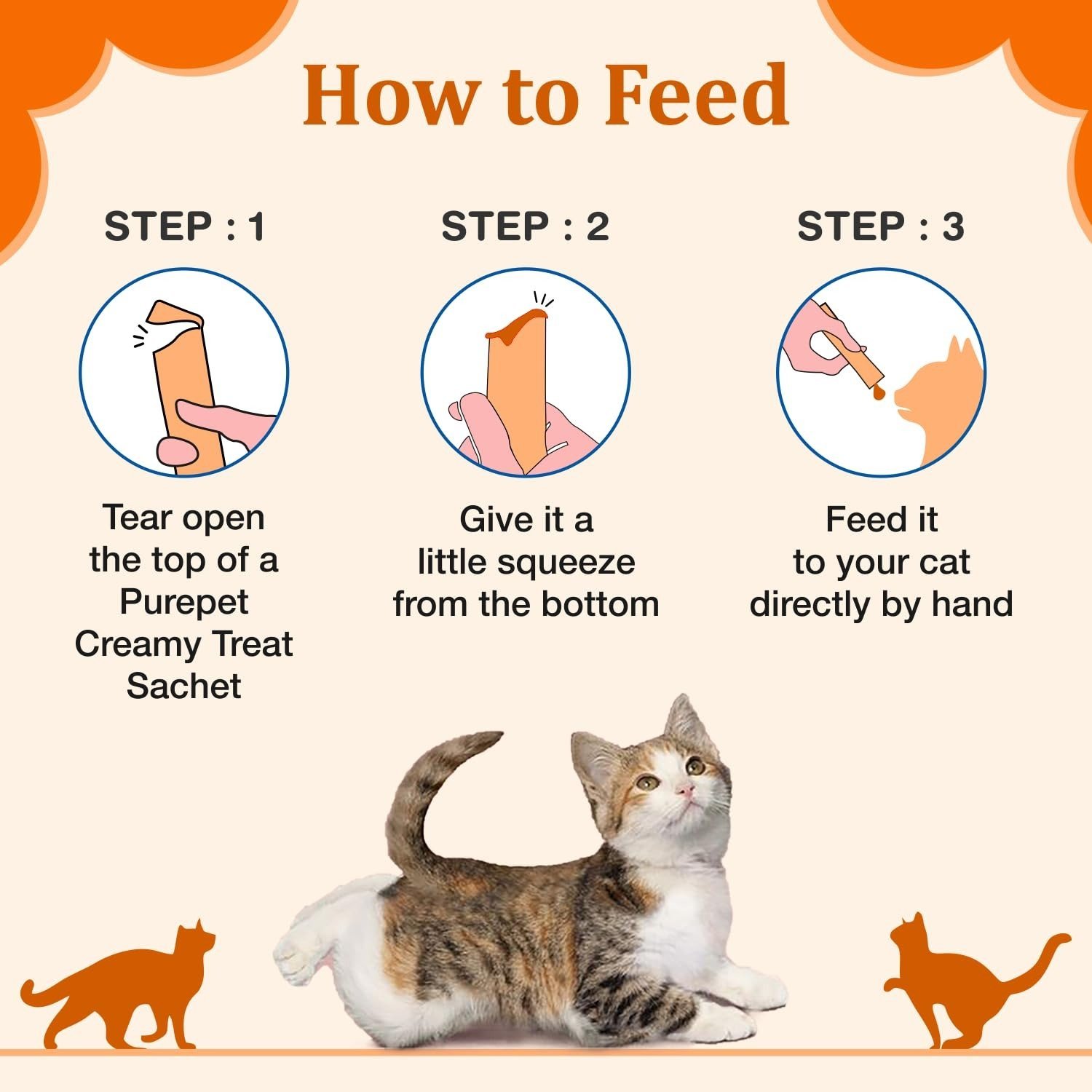 How to Feed

STEP : 1

Tear open the top of a Purepet Creamy Treat Sachet

STEP : 2

Give it a little squeeze from the bottom

STEP : 3

Feed it to your cat directly by hand