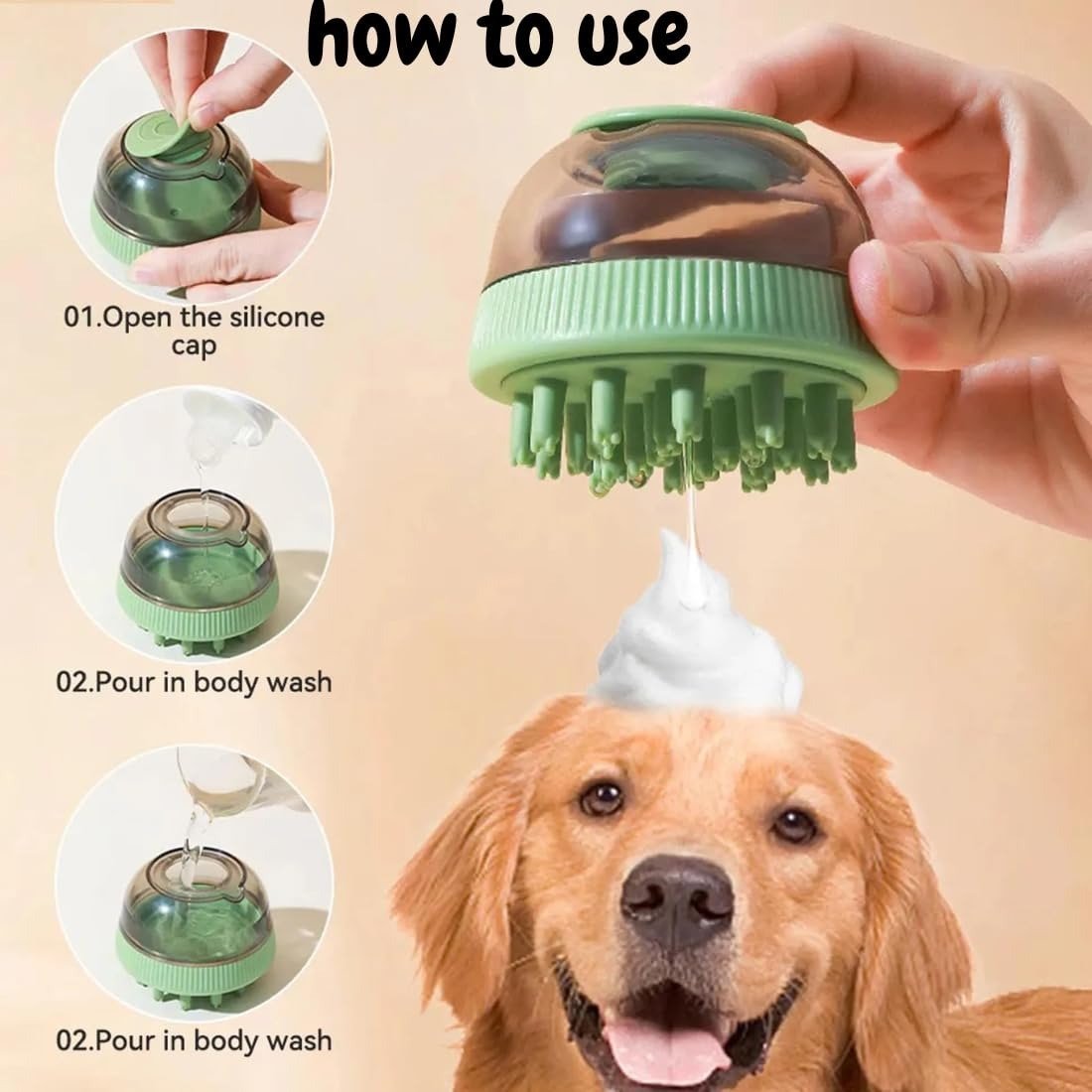 how to use

01.Open the silicone cap

02.Pour in body wash

02.Pour in body wash